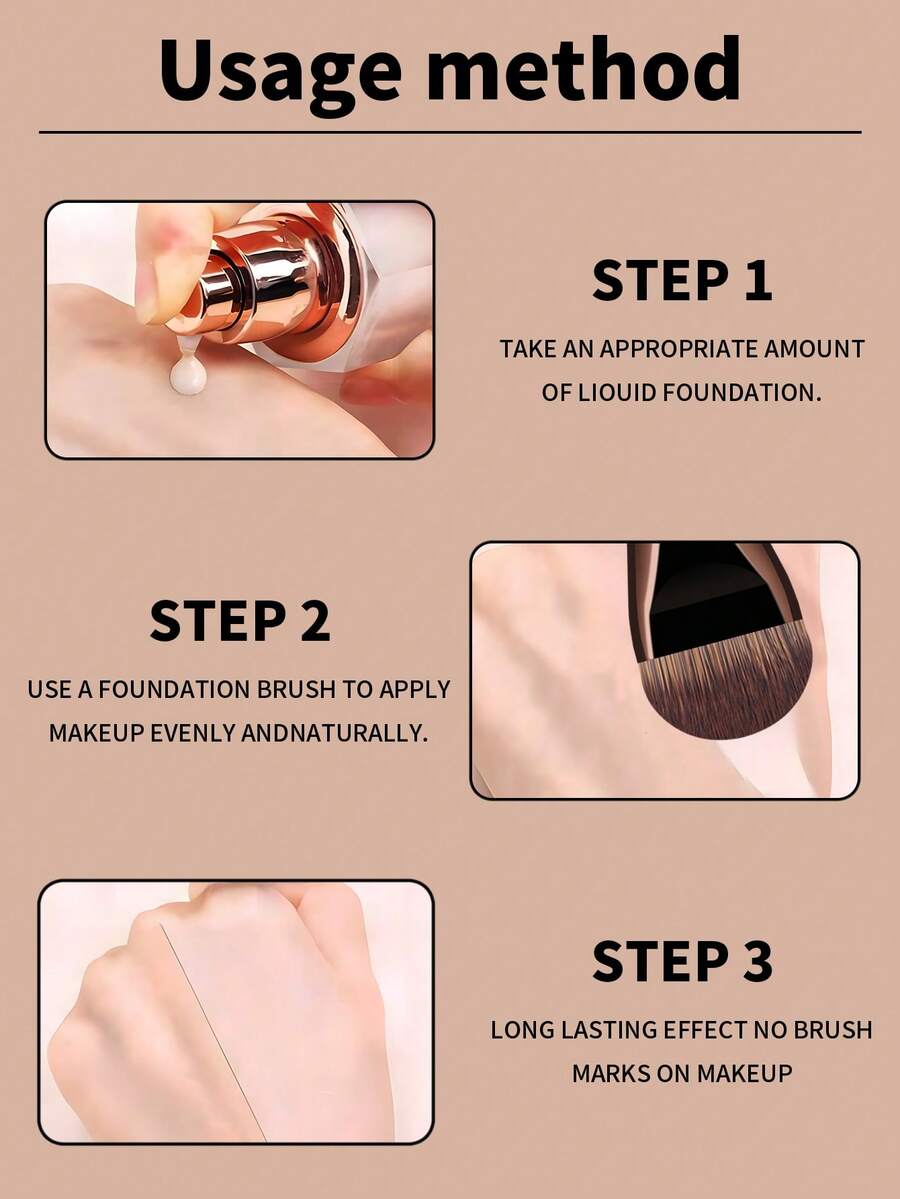 Usage method

STEP 1

TAKE AN APPROPRIATE AMOUNT OF LIOUID FOUNDATION.

STEP 2

USE A FOUNDATION BRUSH TO APPLY MAKEUP EVENLY ANDNATURALLY.

STEP 3

LONG LASTING EFFECT NO BRUSH MARKS ON MAKEUP