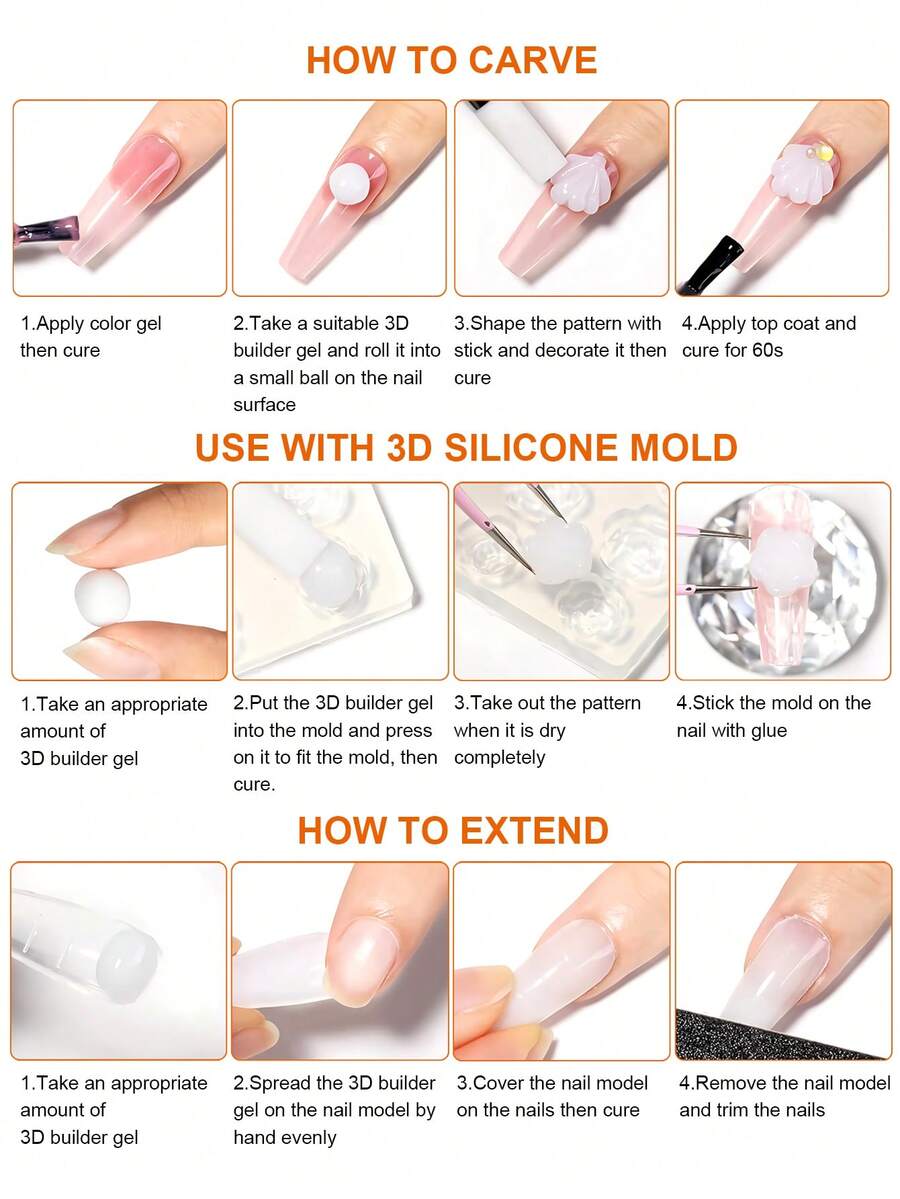 HOW TO CARVE

1.Apply color gel then cure

2.Take a suitable 3D builder gel and roll it into a small ball on the nail surface

3.Shape the pattern with stick and decorate it then cure

4.Apply top coat and cure for 60s

USE WITH 3D SILICONE MOLD

1.Take an appropriate amount of 3D builder gel

2.Put the 3D builder gel into the mold and press on it to fit the mold, then cure.

3.Take out the pattern when it is dry completely

4.Stick the mold on the nail with glue

HOW TO EXTEND

1.Take an appropriate amount of 3D builder gel

2.Spread the 3D builder gel on the nail model by hand evenly

3.Cover the nail model on the nails then cure

4.Remove the nail model and trim the nails