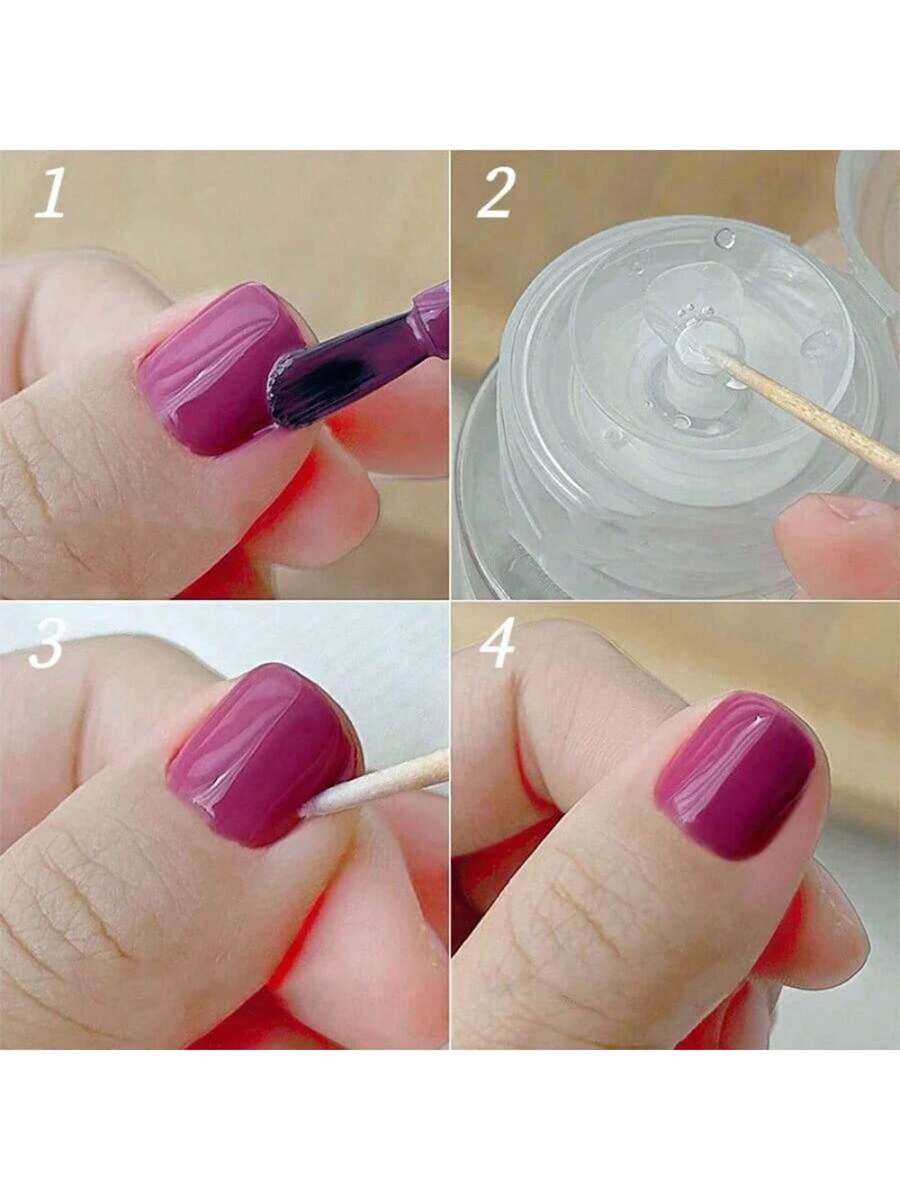 1
2
3
4